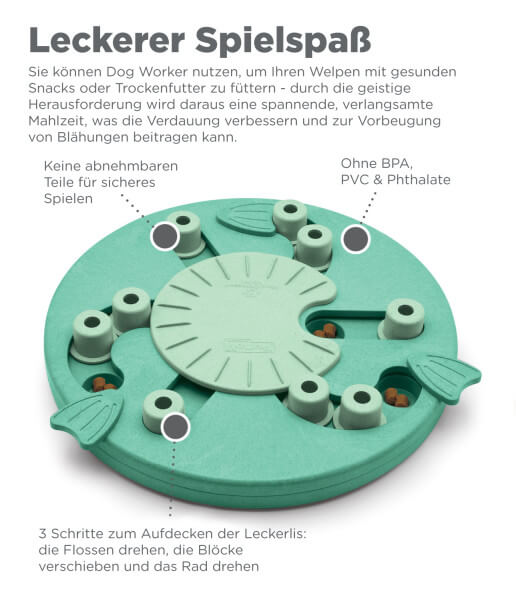 Leckerer Spielspaß

Sie können Dog Worker nutzen, um Ihren Welpen mit gesunden Snacks oder Trockenfutter zu füttern - durch die geistige Herausforderung wird daraus eine spannende, verlangsamte Mahlzeit, was die Verdauung verbessern und zur Vorbeugung von Blähungen beitragen kann.

Keine abnehmbaren Teile für sicheres Spielen

Ohne BPA, PVC & Phthalate

3 Schritte zum Aufdecken der Leckerlis: die Flossen drehen, die Blöcke verschieben und das Rad drehen